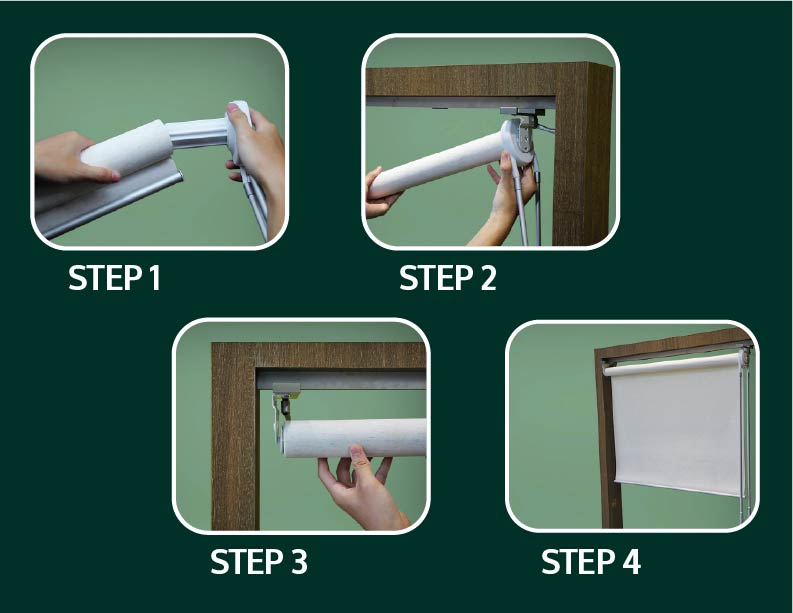 STEP 1

STEP 2

STEP 3

STEP 4